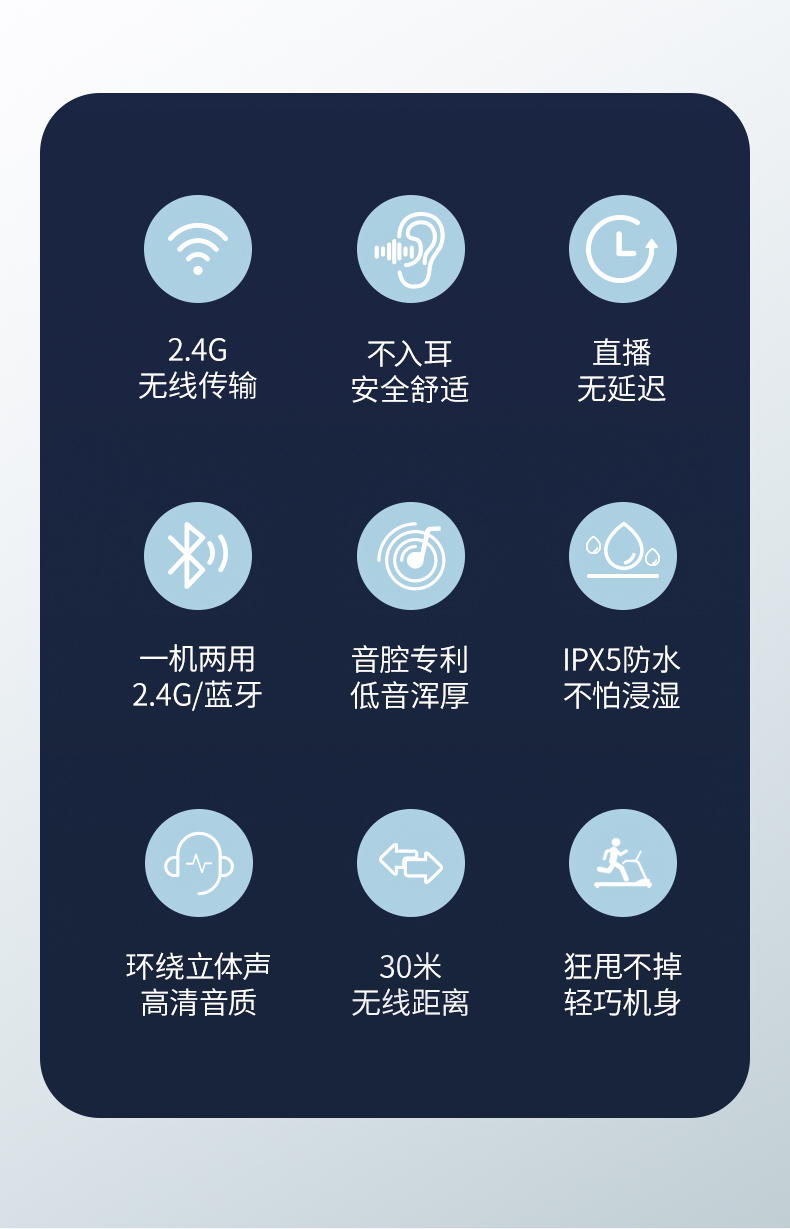 2.4G
无线传输

不入耳
安全舒适

直播
无延迟

一机两用
2.4G/蓝牙

音腔专利
低音浑厚

IPX5防水
不怕浸湿

环绕立体声
高清音质

30米
无线距离

狂甩不掉
轻巧机身