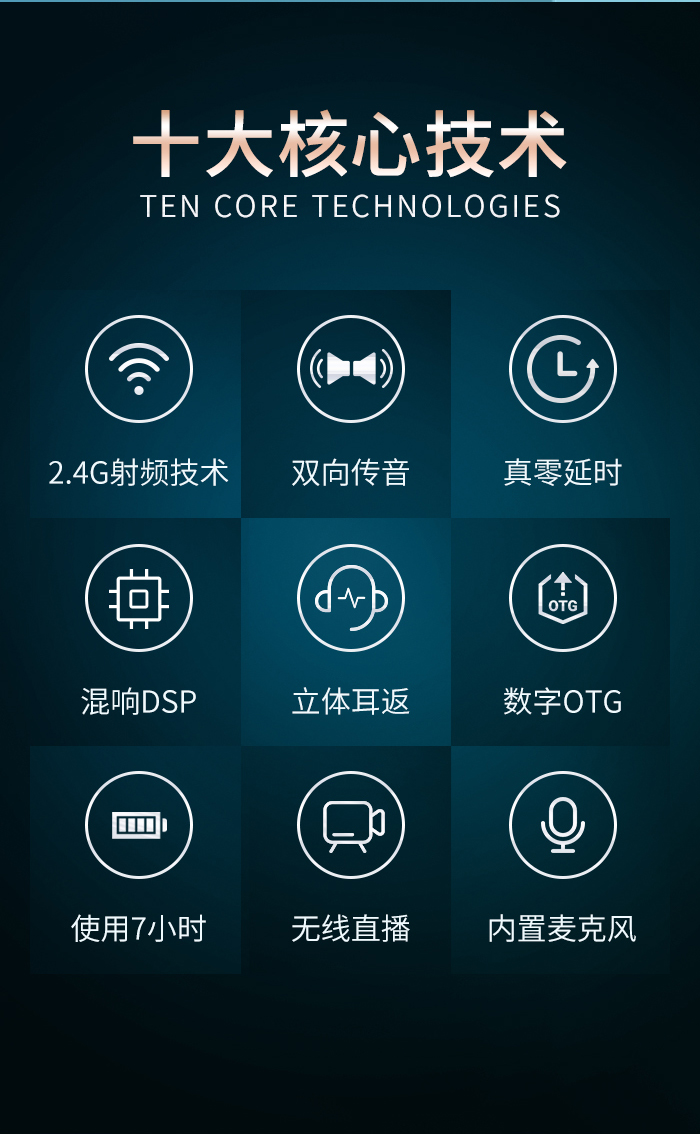 十大核心技术
TEN CORE TECHNOLOGIES

2.4G射频技术

双向传音

真零延时

混响DSP

立体耳返

OTG

数字OTG

使用7小时

无线直播

内置麦克风